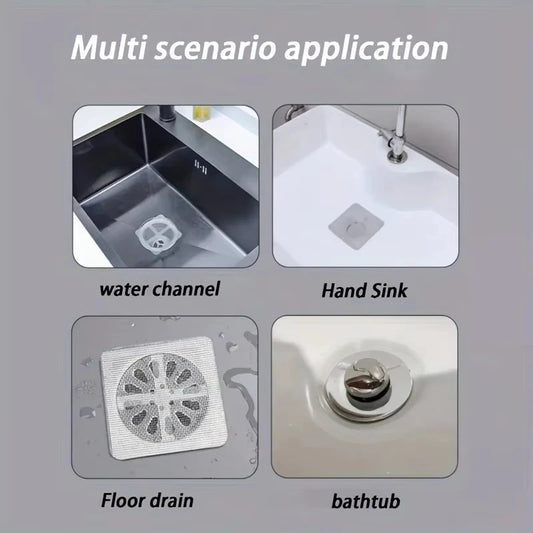 Multi scenario application

water channel

Hand Sink

Floor drain

bathtub