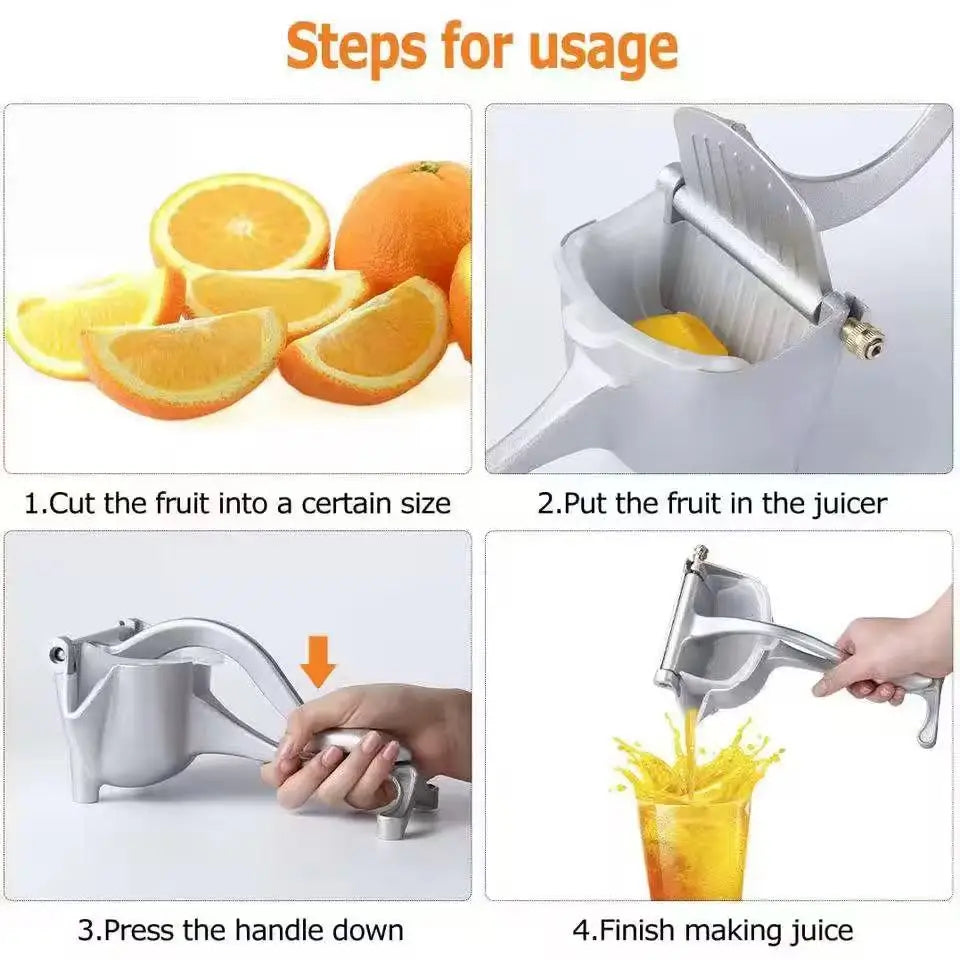 Steps for usage

1.Cut the fruit into a certain size

2.Put the fruit in the juicer

3.Press the handle down

4.Finish making juice