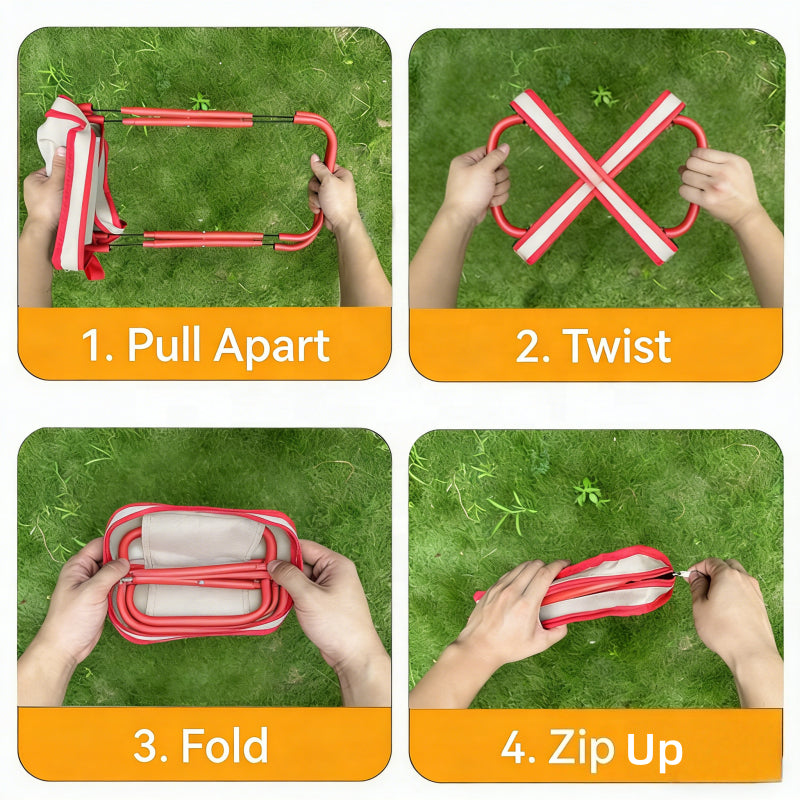 1. Pull Apart

2. Twist

3. Fold

4. Zip Up