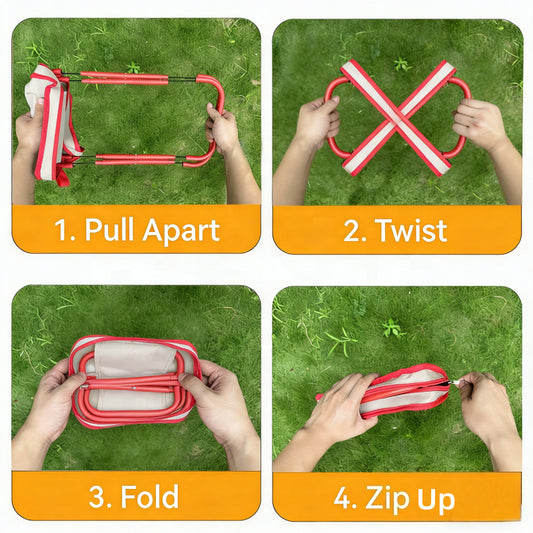 1. Pull Apart

2. Twist

3. Fold

4. Zip Up