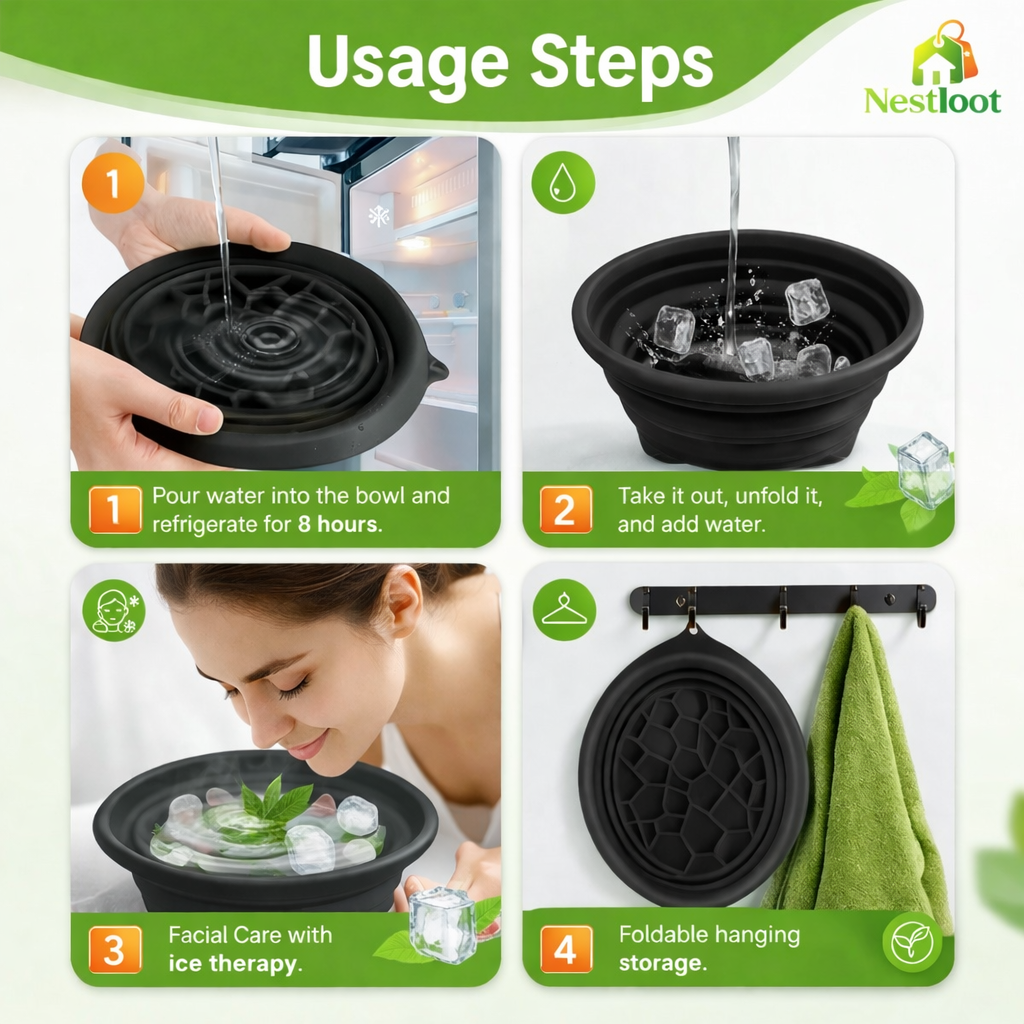 Usage Steps

Nestloot

1

1 Pour water into the bowl and refrigerate for 8 hours.

2 Take it out, unfold it, and add water.

3 Facial Care with ice therapy.

4 Foldable hanging storage.