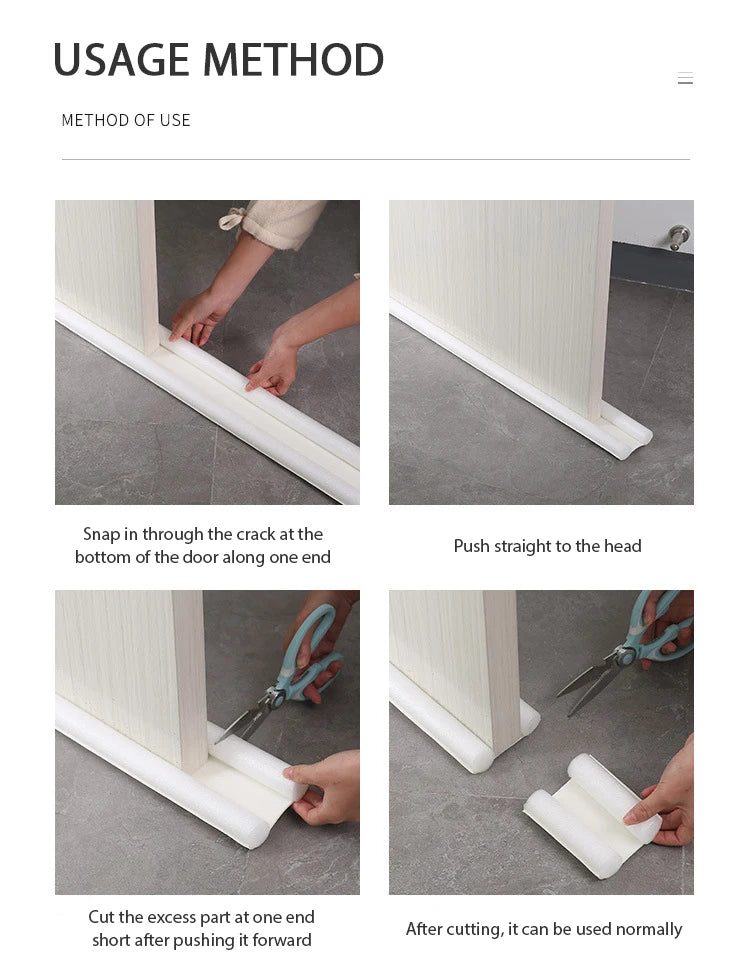 USAGE METHOD

METHOD OF USE

Snap in through the crack at the bottom of the door along one end

Push straight to the head

Cut the excess part at one end short after pushing it forward

After cutting, it can be used normally